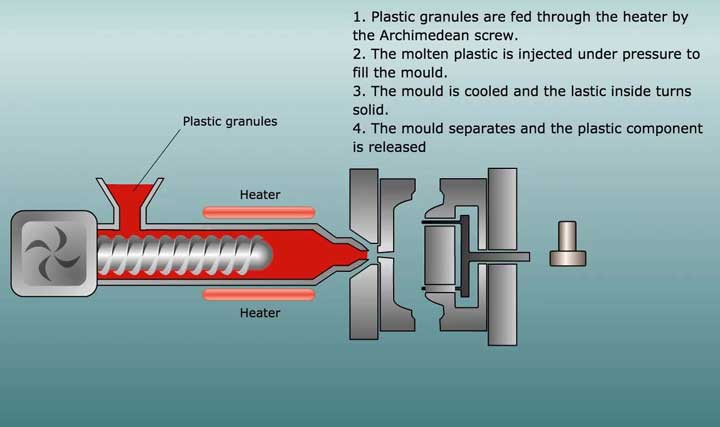 1. Plastic granules are fed through the heater by the Archimedean screw.
2. The molten plastic is injected under pressure to fill the mould.
3. The mould is cooled and the lastic inside turns solid.
4. The mould separates and the plastic component is released

Plastic granules

Heater

Heater