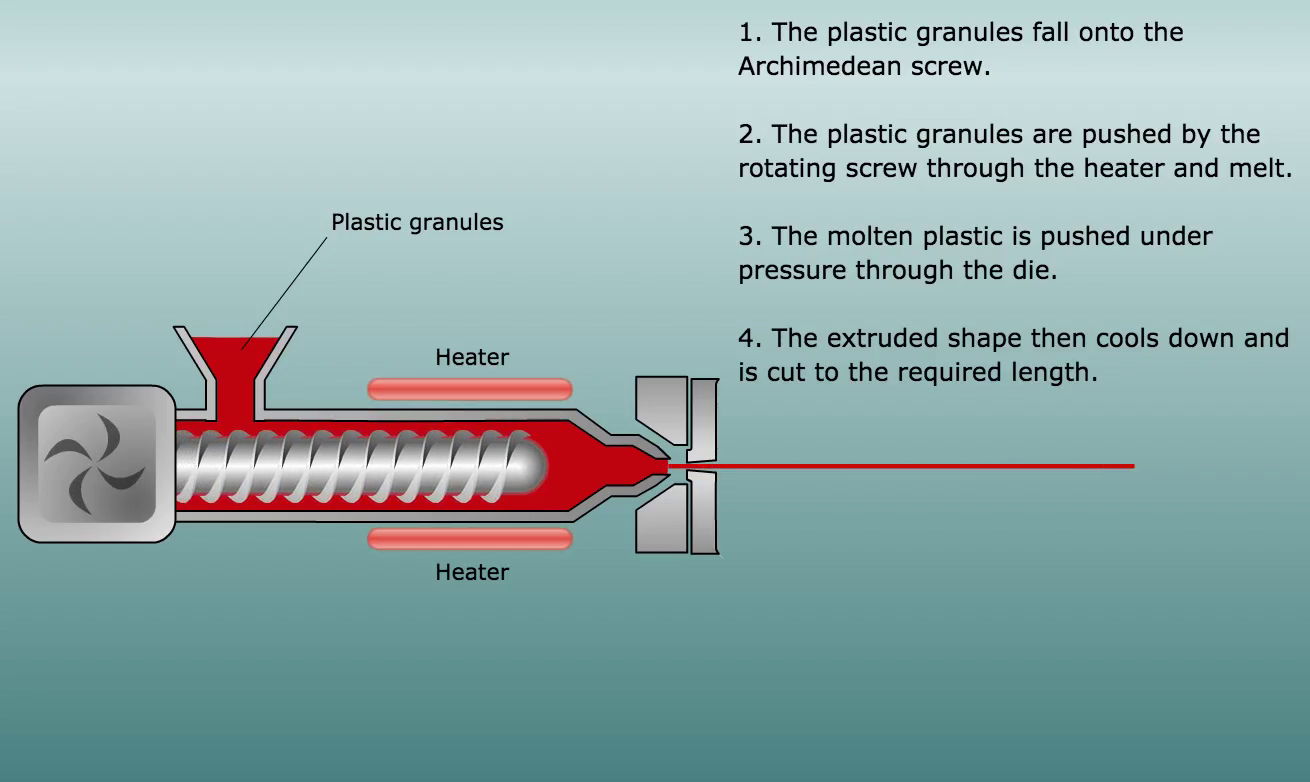 1. The plastic granules fall onto the Archimedean screw.

2. The plastic granules are pushed by the rotating screw through the heater and melt.

3. The molten plastic is pushed under pressure through the die.

4. The extruded shape then cools down and is cut to the required length.

Plastic granules

Heater

Heater